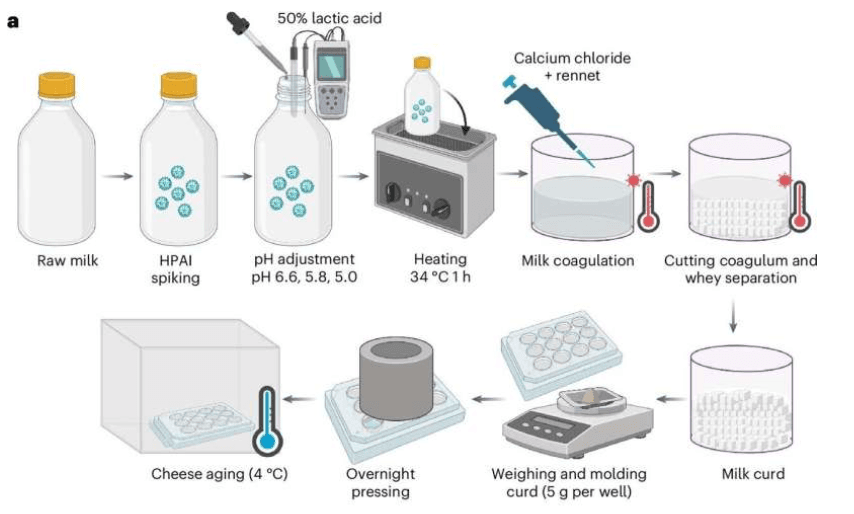 a

50% lactic acid

Calcium chloride + rennet

Raw milk

HPAI spiking

pH adjustment pH 6.6, 5.8, 5.0

Heating 34 °C 1 h

Milk coagulation

Cutting coagulum and whey separation

Milk curd

Weighing and molding curd (5 g per well)

Overnight pressing

Cheese aging (4 °C)